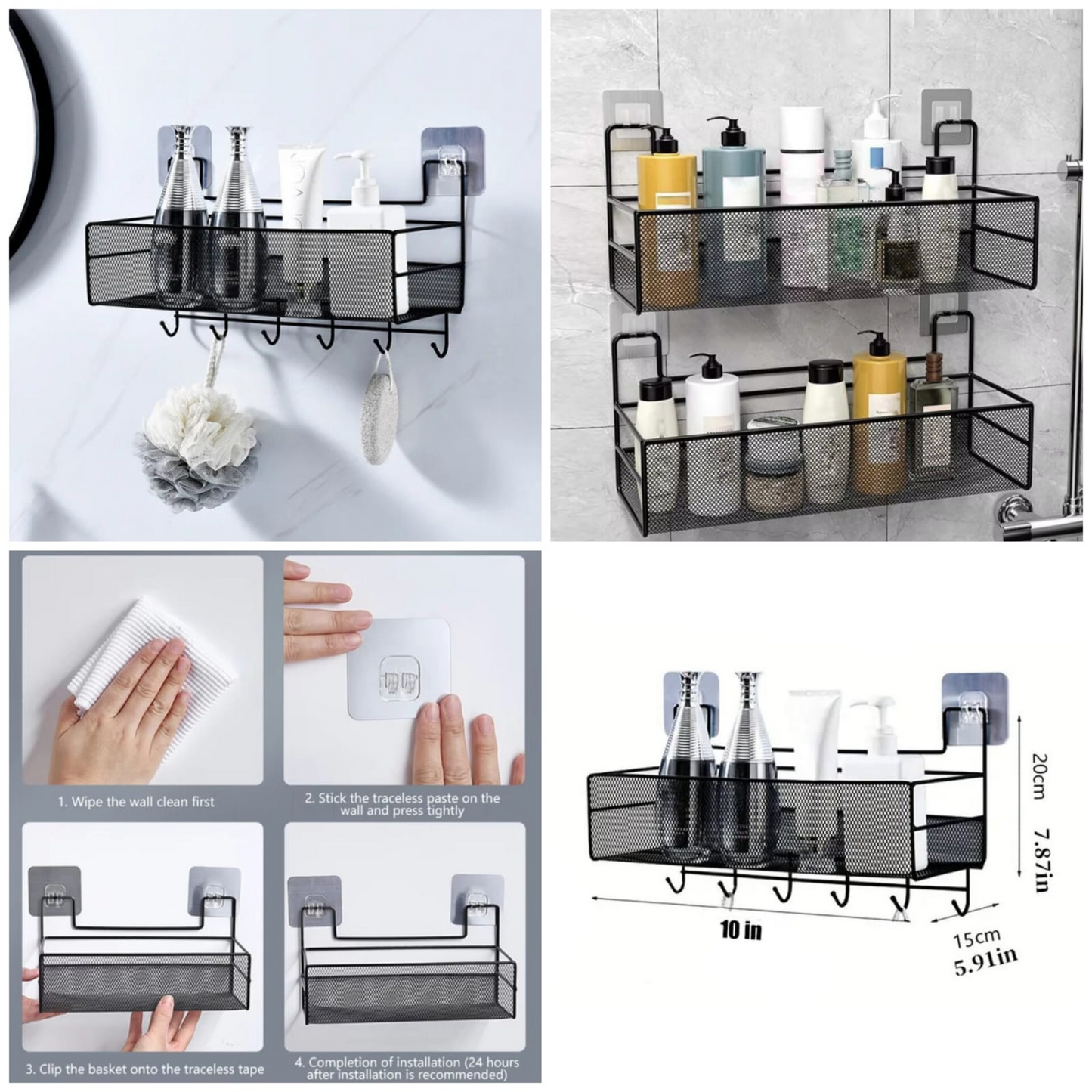 1. Wipe the wall clean first

2. Stick the traceless paste on the wall and press tightly

3. Clip the basket onto the traceless tape

4. Completion of installation (24 hours after installation is recommended)

20cm 7.87in

10 in

15cm 5.91in