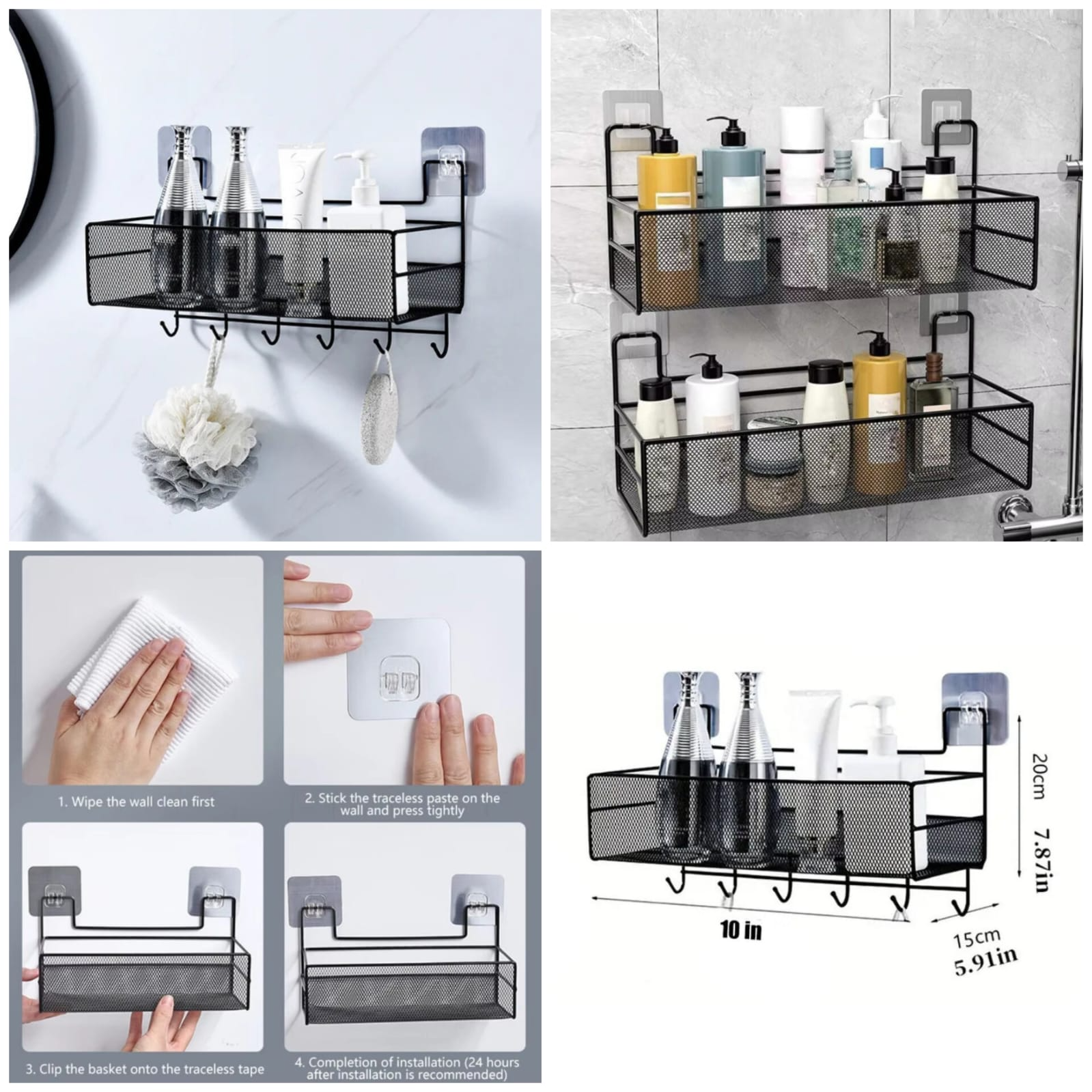 1. Wipe the wall clean first

2. Stick the traceless paste on the wall and press tightly

3. Clip the basket onto the traceless tape

4. Completion of installation (24 hours after installation is recommended)

20cm
7.87in

10 in

15cm
5.91in