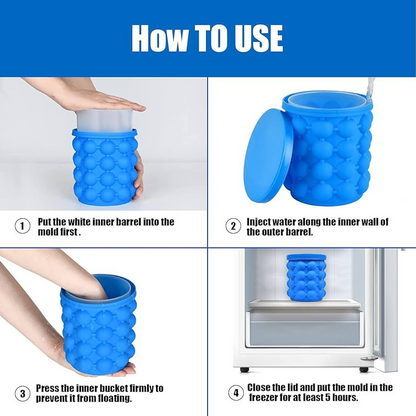 How TO USE

1 Put the white inner barrel into the mold first .

2 Inject water along the inner wall of the outer barrel.

3 Press the inner bucket firmly to prevent it from floating.

4 Close the lid and put the mold in the freezer for at least 5 hours.