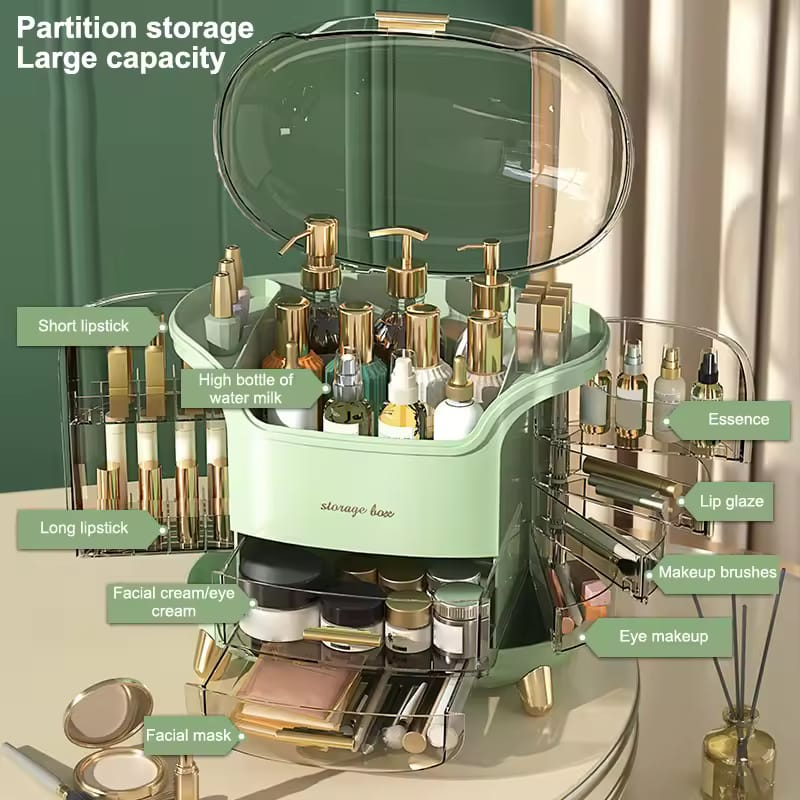 Partition storage
Large capacity

Short lipstick

High bottle of water milk

Essence

storage box

Lip glaze

Long lipstick

Makeup brushes

Facial cream/eye cream

Eye makeup

Facial mask