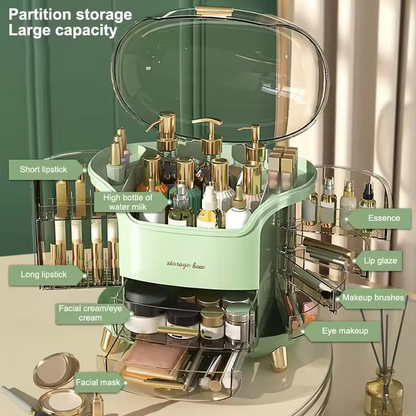 Partition storage
Large capacity

Short lipstick

High bottle of water milk

Essence

storage box

Lip glaze

Long lipstick

Makeup brushes

Facial cream/eye cream

Eye makeup

Facial mask