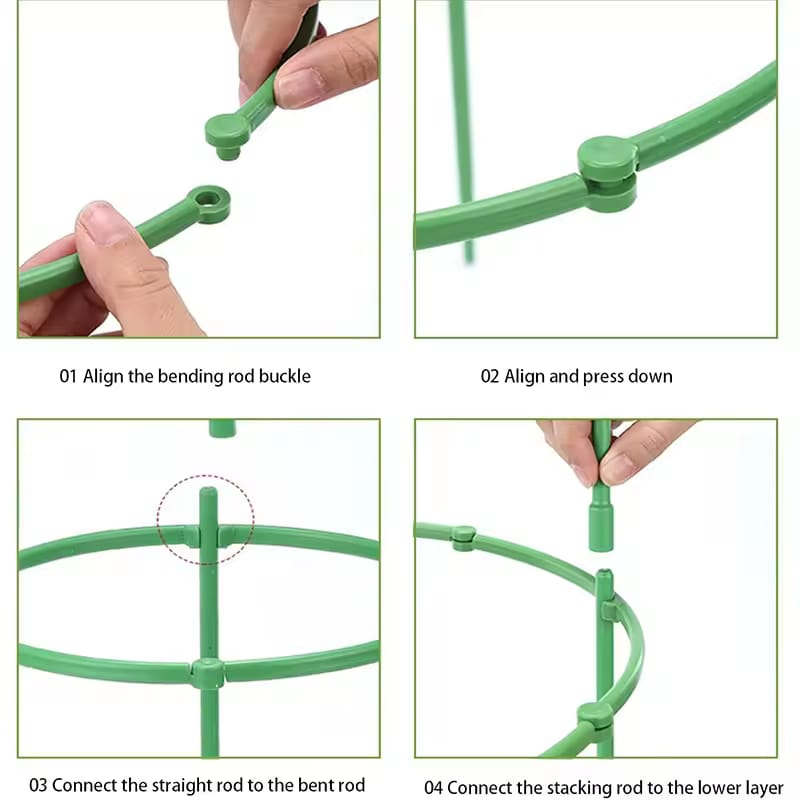 01 Align the bending rod buckle

02 Align and press down

03 Connect the straight rod to the bent rod

04 Connect the stacking rod to the lower layer