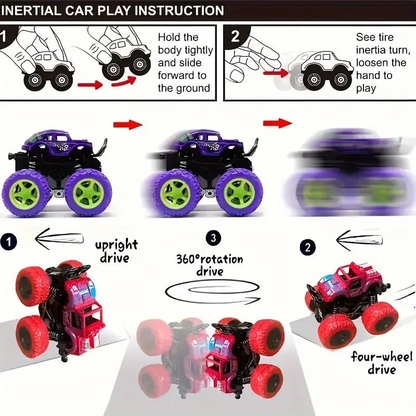 INERTIAL CAR PLAY INSTRUCTION

1

Hold the body tightly and slide forward to the ground

2

See tire inertia turn, loosen the hand to play

1

upright drive

3

360°rotation drive

2

four-wheel drive