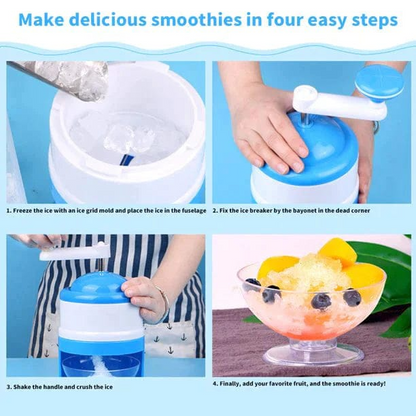 Make delicious smoothies in four easy steps

1. Freeze the ice with an ice grid mold and place the ice in the fuselage

2. Fix the ice breaker by the bayonet in the dead corner

3. Shake the handle and crush the ice

4. Finally, add your favorite fruit, and the smoothie is ready!