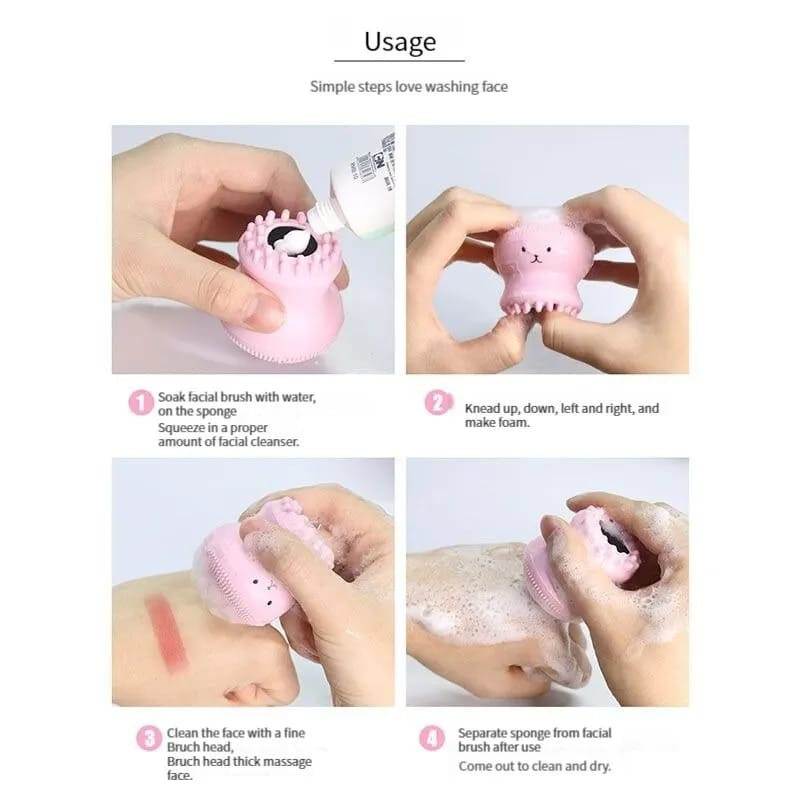 Usage

Simple steps love washing face

1 Soak facial brush with water, on the sponge
Squeeze in a proper amount of facial cleanser.

2 Knead up, down, left and right, and make foam.

3 Clean the face with a fine Bruch head,
Bruch head thick massage face.

4 Separate sponge from facial brush after use
Come out to clean and dry.