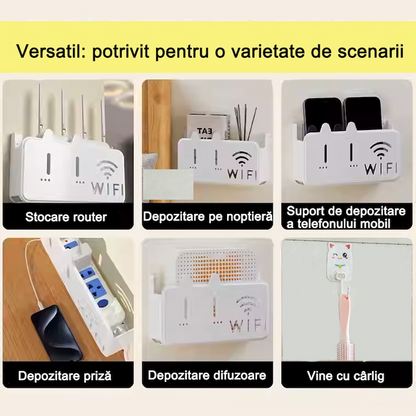 Versatil: potrivit pentru o varietate de scenarii

WIFI

Stocare router

EAT

WIFI

Depozitare pe noptieră

WIFI

Suport de depozitare a telefonului mobil

Depozitare priză

WIFI

Depozitare difuzoare

Vine cu cârlig