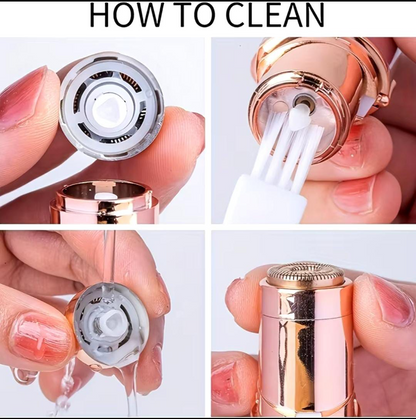 HOW TO CLEAN